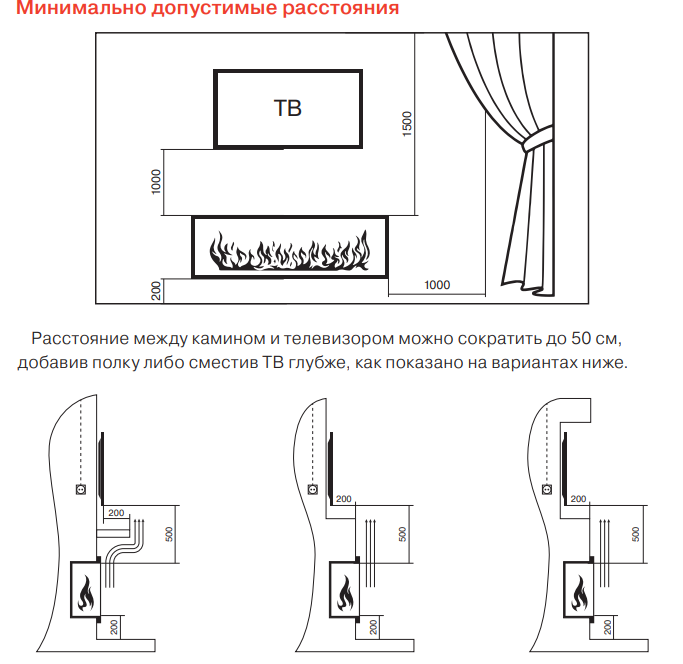 Минимально допустимые расстояния

ТВ

1500

1000

200

1000

Расстояние между камином и телевизором можно сократить до 50 см, добавив полку либо сместив ТВ глубже, как показано на вариантах ниже.

200
500
200

200
500
200

200
500
200